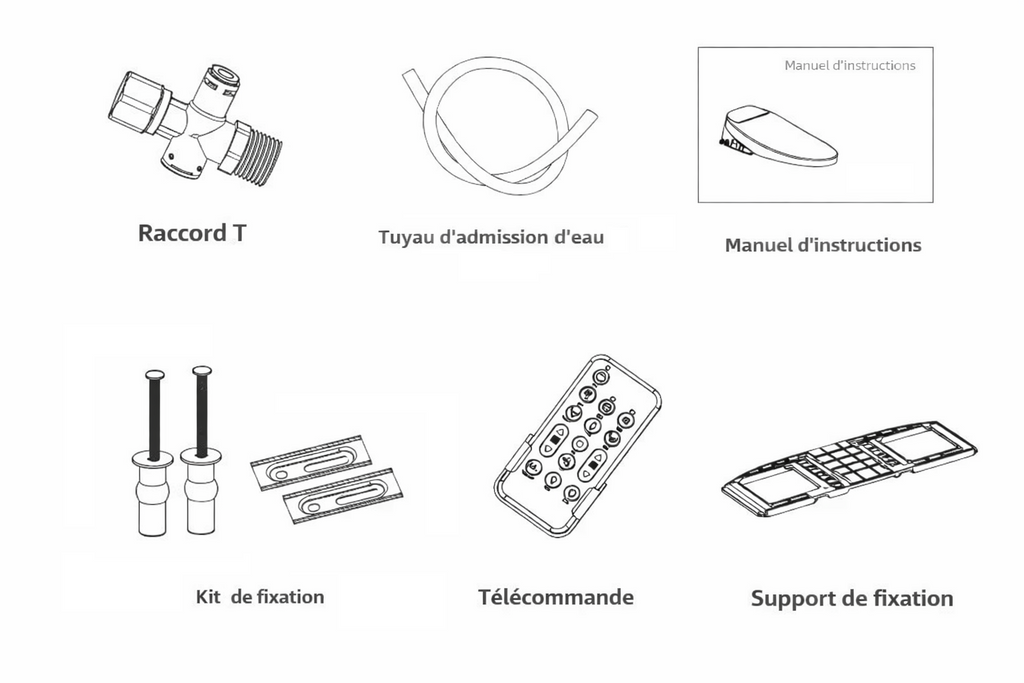 Raccord T

Tuyau d'admission d'eau

Manuel d'instructions

Manuel d'instructions

Kit de fixation

Télécommande

Support de fixation